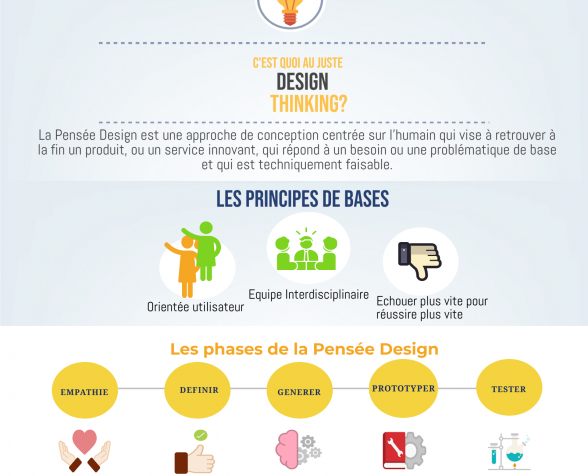 C'EST QUOI AU JUSTE
DESIGN
THINKING?

La Pensée Design est une approche de conception centrée sur l'humain qui vise à retrouver à la fin un produit, ou un service innovant, qui répond à un besoin ou une problématique de base et qui est techniquement faisable.

LES PRINCIPES DE BASES

Orientée utilisateur

Equipe Interdisciplinaire

Echouer plus vite pour réussire plus vite

Les phases de la Pensée Design

EMPATHIE

DEFINIR

GENERER

PROTOTYPER

TESTER