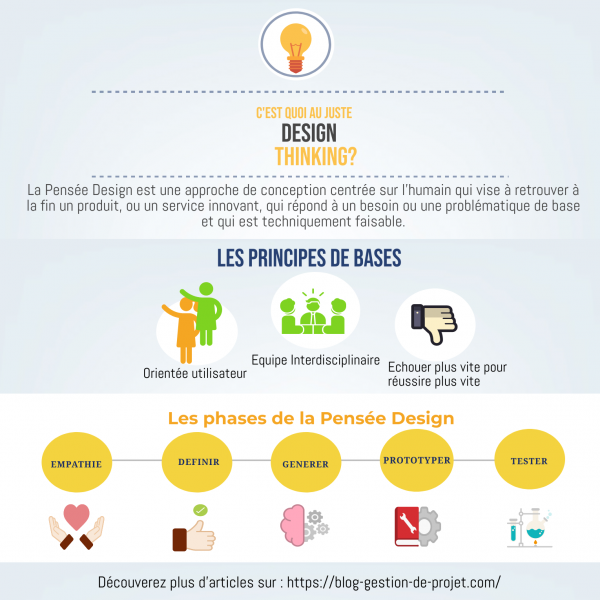 C'EST QUOI AU JUSTE
DESIGN
THINKING?

La Pensée Design est une approche de conception centrée sur l'humain qui vise à retrouver à la fin un produit, ou un service innovant, qui répond à un besoin ou une problématique de base et qui est techniquement faisable.

LES PRINCIPES DE BASES

Orientée utilisateur

Equipe Interdisciplinaire

Echouer plus vite pour réussire plus vite

Les phases de la Pensée Design

EMPATHIE

DEFINIR

GENERER

PROTOTYPER

TESTER

Découverez plus d'articles sur : https://blog-gestion-de-projet.com/