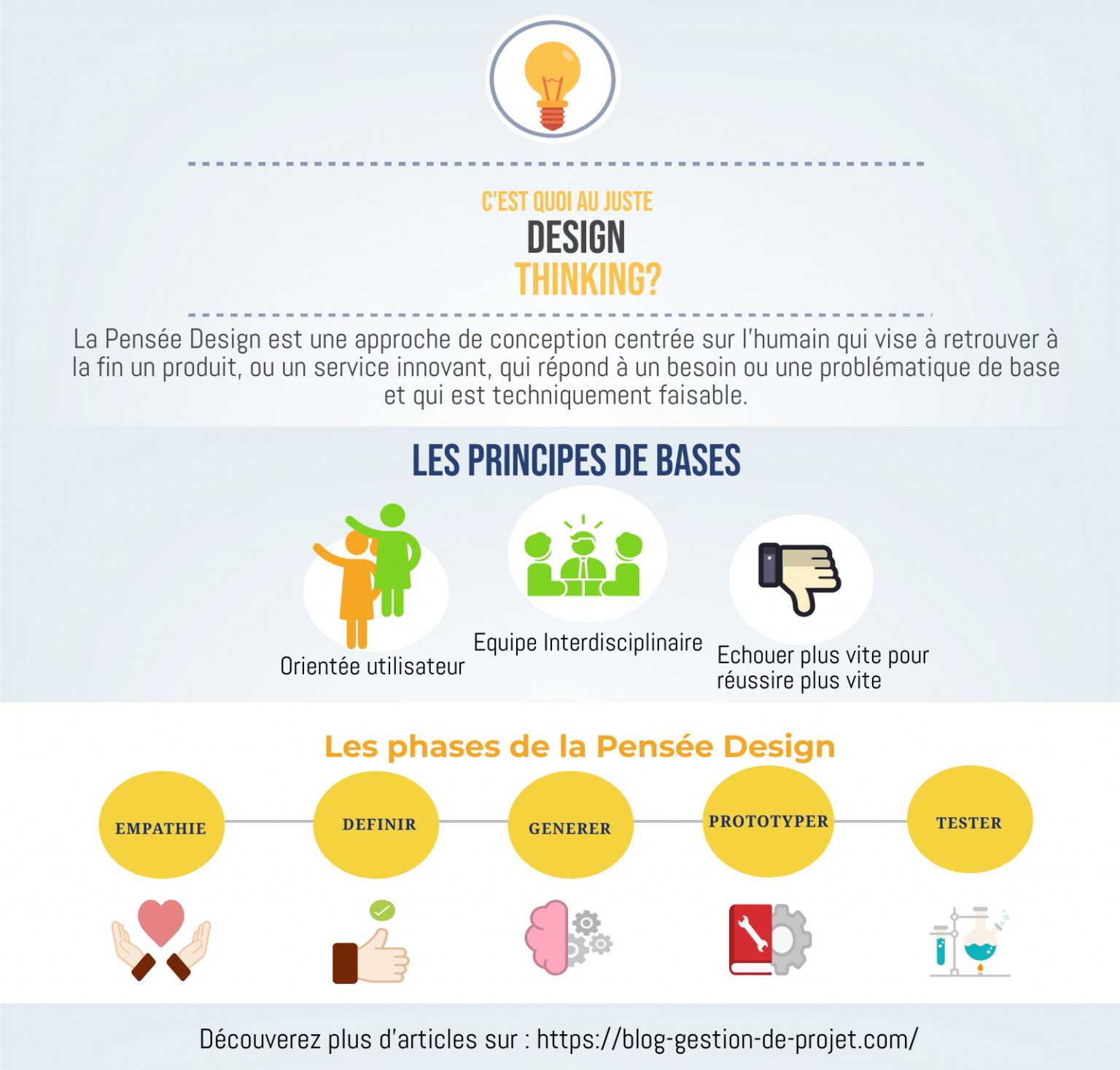 C'EST QUOI AU JUSTE
DESIGN
THINKING?

La Pensée Design est une approche de conception centrée sur l'humain qui vise à retrouver à la fin un produit, ou un service innovant, qui répond à un besoin ou une problématique de base et qui est techniquement faisable.

LES PRINCIPES DE BASES

Orientée utilisateur

Equipe Interdisciplinaire

Echouer plus vite pour réussire plus vite

Les phases de la Pensée Design

EMPATHIE

DEFINIR

GENERER

PROTOTYPER

TESTER

Découverez plus d'articles sur : https://blog-gestion-de-projet.com/