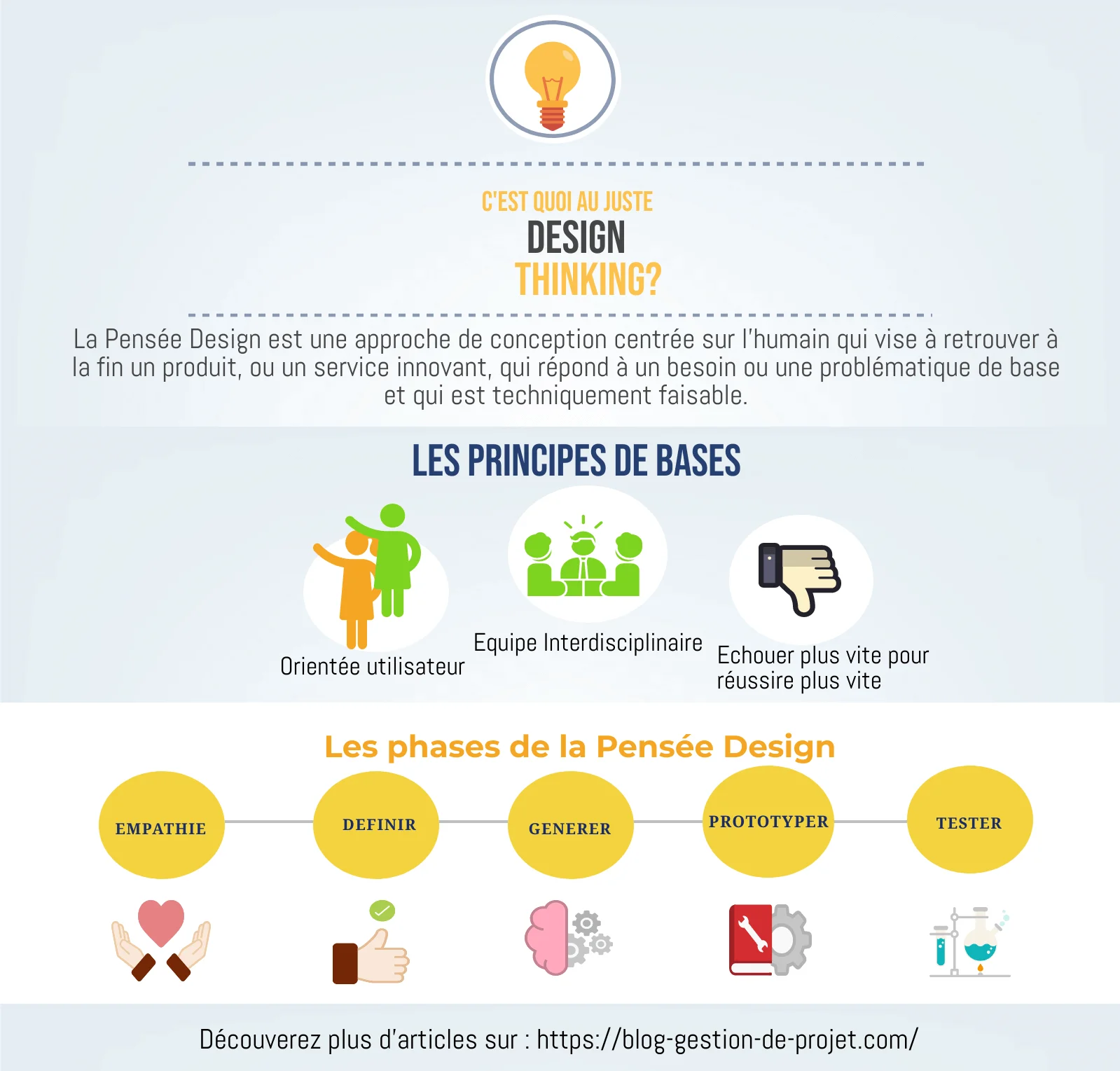 C'EST QUOI AU JUSTE
DESIGN
THINKING?

La Pensée Design est une approche de conception centrée sur l'humain qui vise à retrouver à la fin un produit, ou un service innovant, qui répond à un besoin ou une problématique de base et qui est techniquement faisable.

LES PRINCIPES DE BASES

Orientée utilisateur

Equipe Interdisciplinaire

Echouer plus vite pour réussire plus vite

Les phases de la Pensée Design

EMPATHIE

DEFINIR

GENERER

PROTOTYPER

TESTER

Découverez plus d'articles sur : https://blog-gestion-de-projet.com/